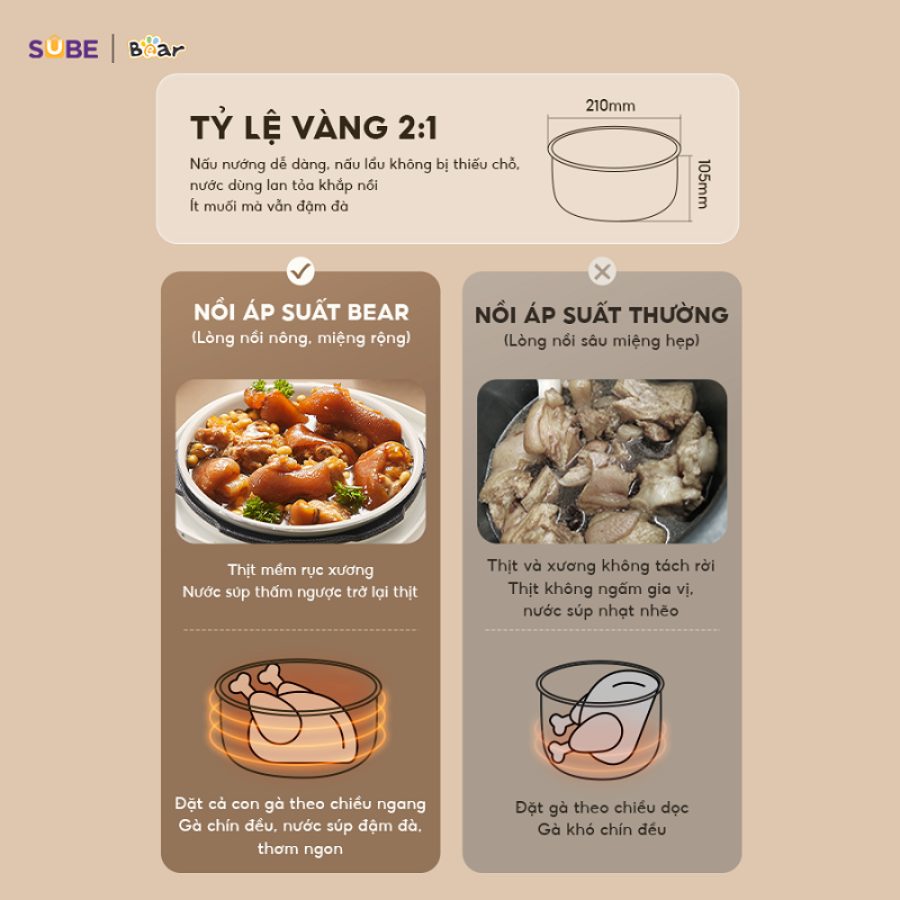 SUBE | Bear

TỶ LỆ VÀNG 2:1

Nấu nướng dễ dàng, nấu lẩu không bị thiếu chỗ, nước dùng lan tỏa khắp nồi
Ít muối mà vẫn đậm đà

210mm
105mm

NỒI ÁP SUẤT BEAR
(Lòng nồi nông, miệng rộng)

Thịt mềm rục xương
Nước súp thấm ngược trở lại thịt

Đặt cả con gà theo chiều ngang
Gà chín đều, nước súp đậm đà, thơm ngon

NỒI ÁP SUẤT THƯỜNG
(Lòng nồi sâu miệng hẹp)

Thịt và xương không tách rời
Thịt không ngấm gia vị, nước súp nhạt nhẽo

Đặt gà theo chiều dọc
Gà khó chín đều