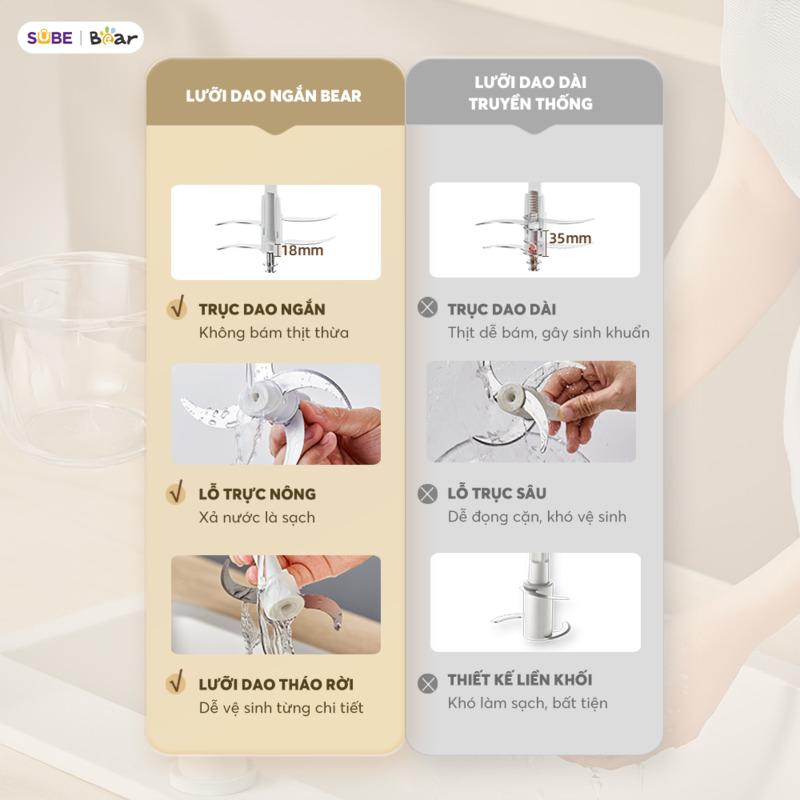 SUBE | Bear

LƯỠI DAO NGẮN BEAR

18mm

TRỤC DAO NGẮN
Không bám thịt thừa

LỖ TRỤC NÔNG
Xả nước là sạch

LƯỠI DAO THÁO RỜI
Dễ vệ sinh từng chi tiết

LƯỠI DAO DÀI TRUYỀN THỐNG

35mm

TRỤC DAO DÀI
Thịt dễ bám, gây sinh khuẩn

LỖ TRỤC SÂU
Dễ đọng cặn, khó vệ sinh

THIẾT KẾ LIỀN KHỐI
Khó làm sạch, bất tiện