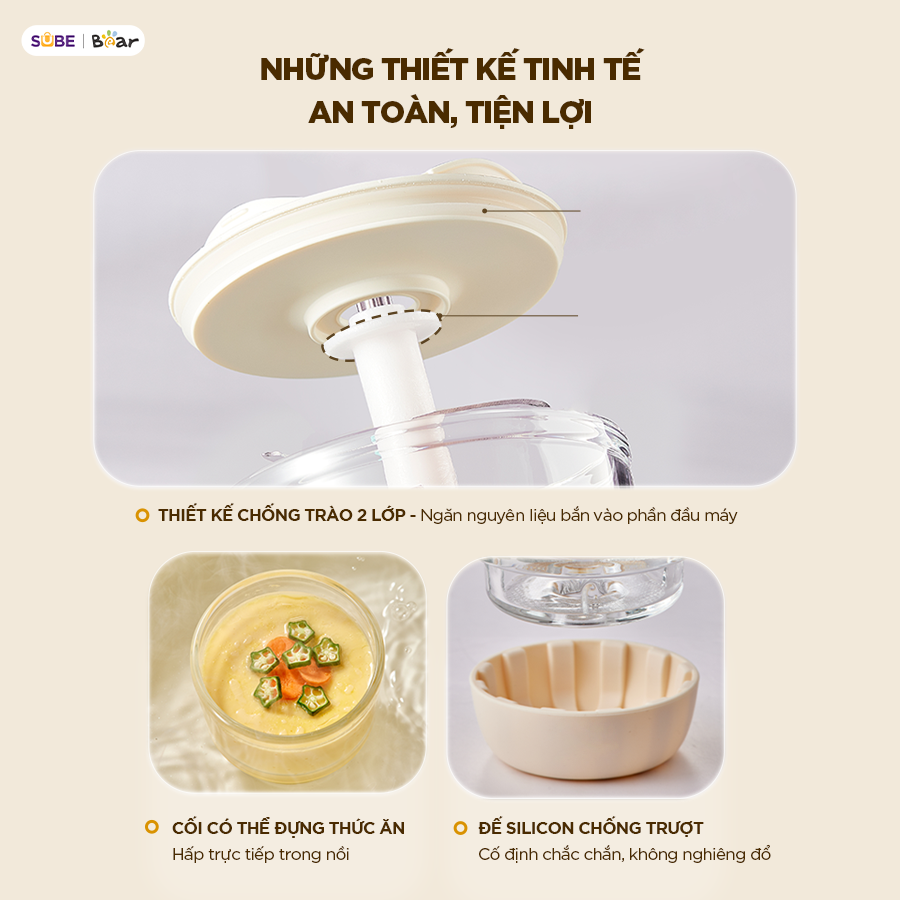 SUBE | Bear

NHỮNG THIẾT KẾ TINH TẾ
AN TOÀN, TIỆN LỢI

THIẾT KẾ CHỐNG TRÀO 2 LỚP - Ngăn nguyên liệu bắn vào phần đầu máy

CỐI CÓ THỂ ĐỰNG THỨC ĂN
Hấp trực tiếp trong nồi

ĐẾ SILICON CHỐNG TRƯỢT
Cố định chắc chắn, không nghiêng đổ